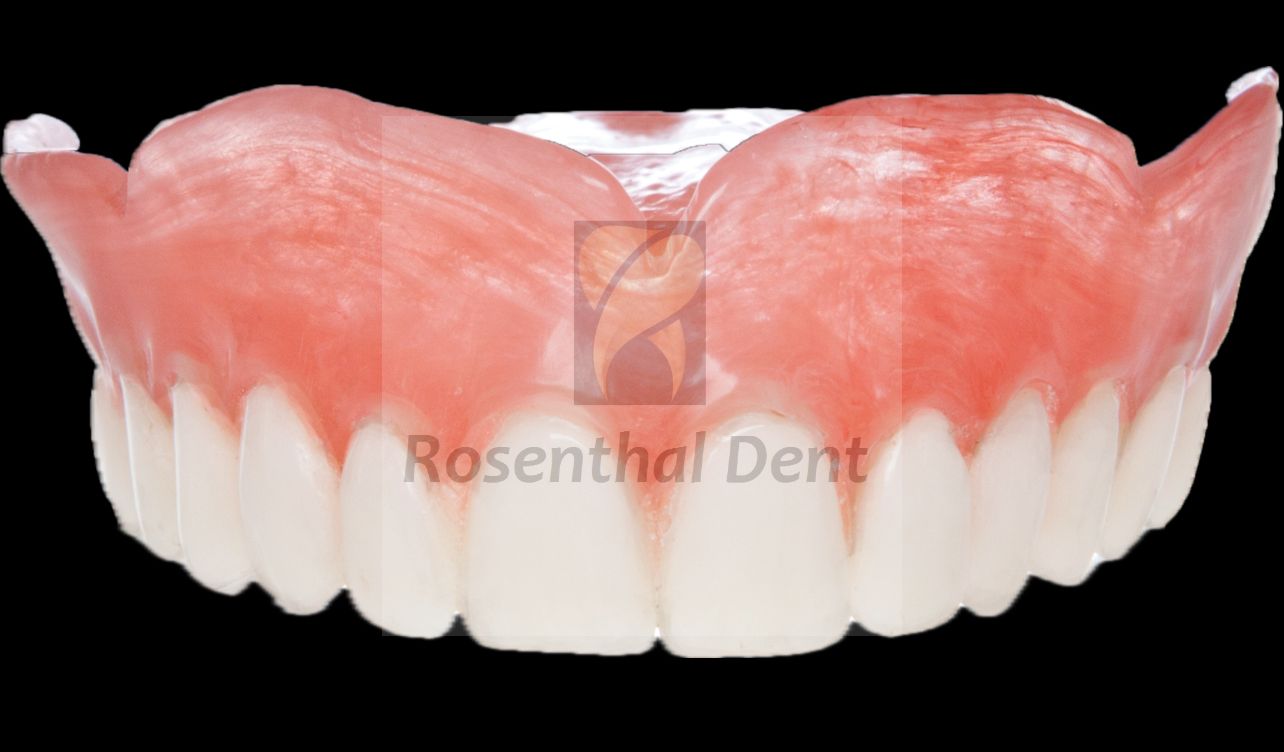 Rosenthal Dent